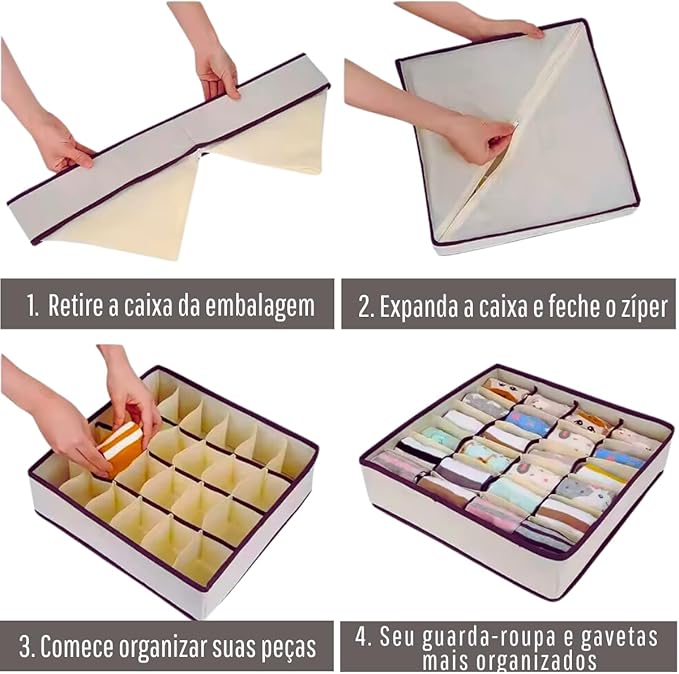 1. Retire a caixa da embalagem

2. Expanda a caixa e feche o zíper

3. Comece organizar suas peças

4. Seu guarda-roupa e gavetas mais organizados