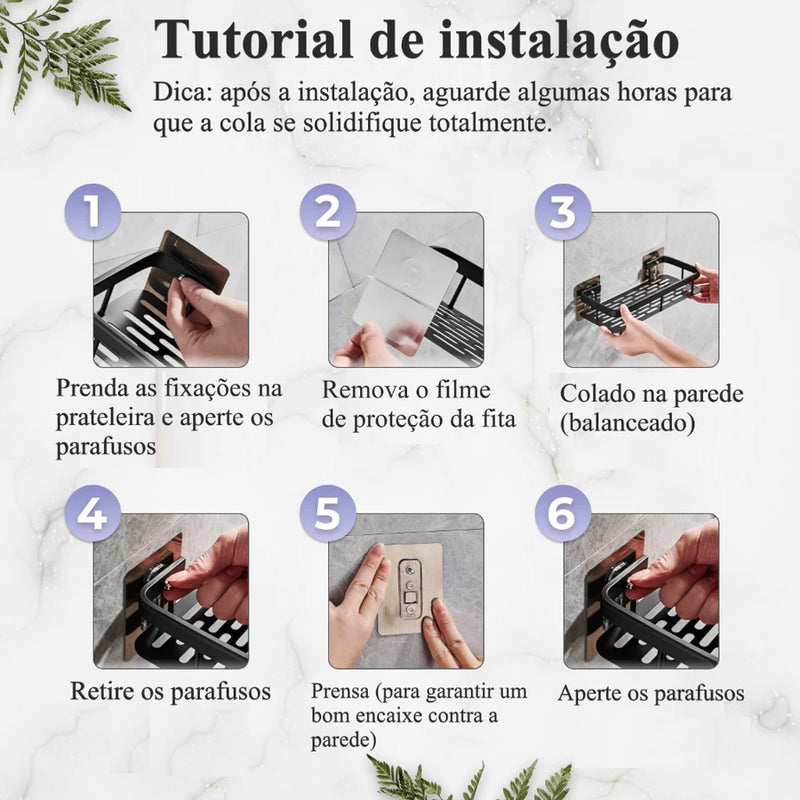 Tutorial de instalação

Dica: após a instalação, aguarde algumas horas para que a cola se solidifique totalmente.

1

Prenda as fixações na prateleira e aperte os parafusos

2

Remova o filme de proteção da fita

3

Colado na parede (balanceado)

4

Retire os parafusos

5

Prensa (para garantir um bom encaixe contra a parede)

6

Aperte os parafusos