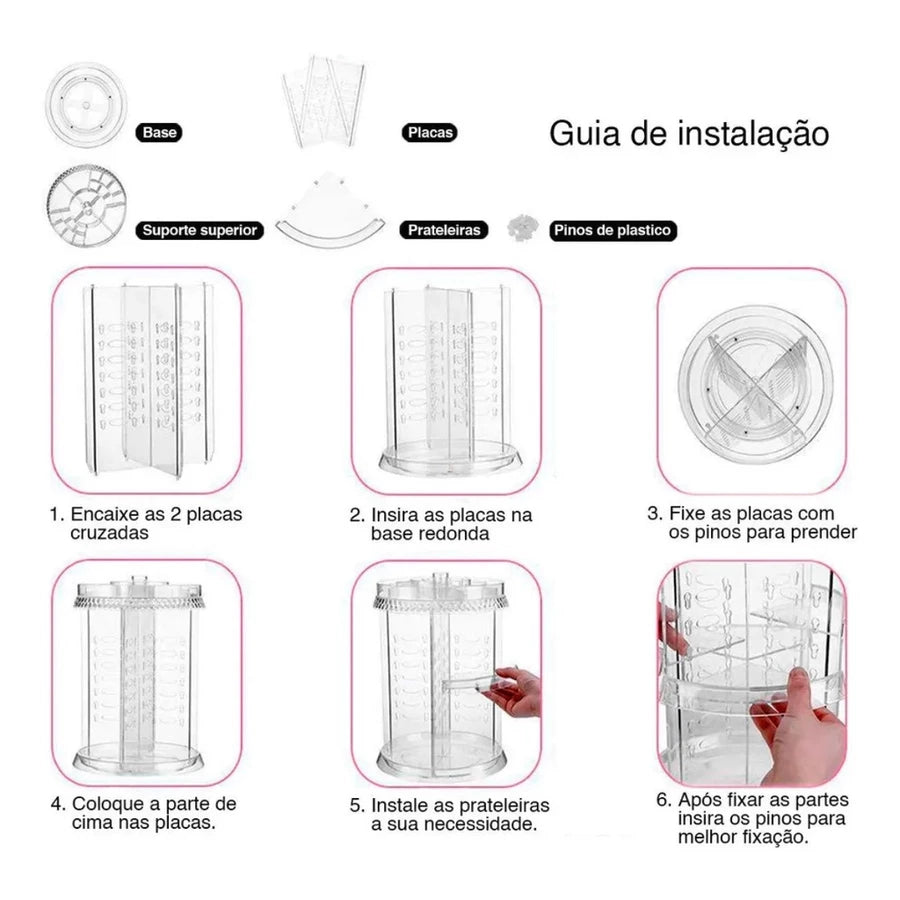 Base

Placas

Guia de instalação

Suporte superior

Prateleiras

Pinos de plastico

1. Encaixe as 2 placas cruzadas

2. Insira as placas na base redonda

3. Fixe as placas com os pinos para prender

4. Coloque a parte de cima nas placas.

5. Instale as prateleiras a sua necessidade.

6. Após fixar as partes insira os pinos para melhor fixação.